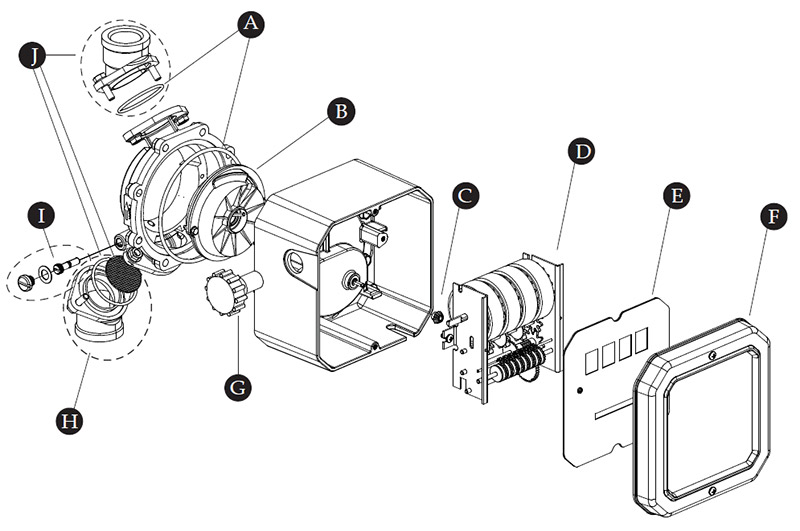 A
J
B
D
C
E
F
I
G
H